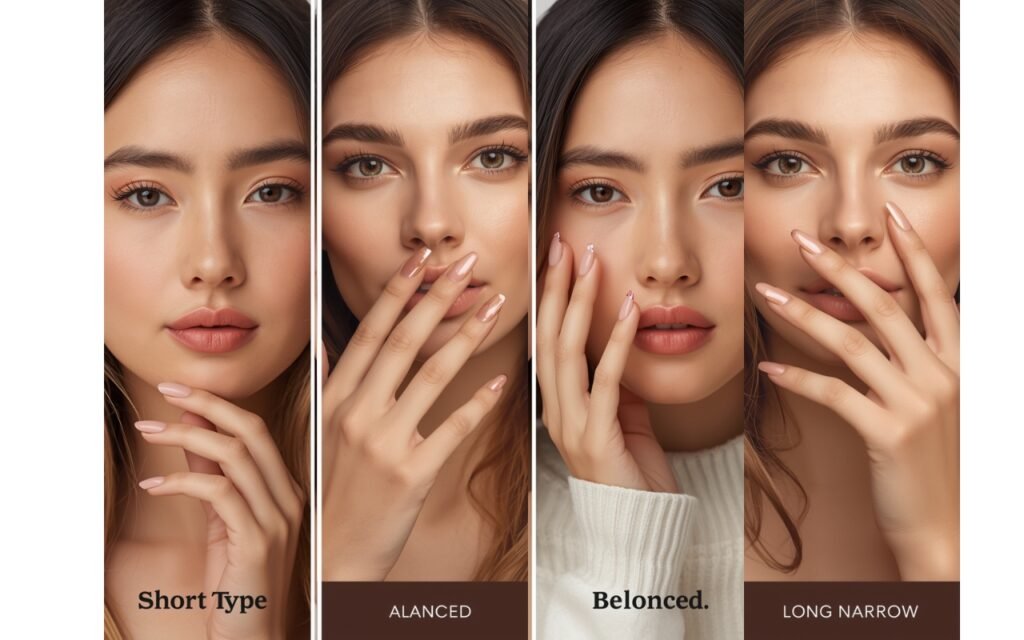 Short Type

ALANCED

Belonced.

LONG NARROW